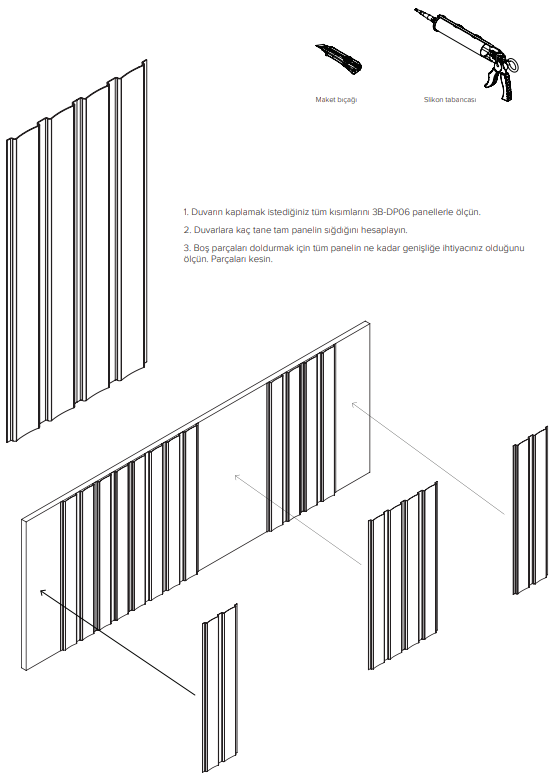 Maket bıçağı

Silikon tabancası

1. Duvarın kaplamak istediğiniz tüm kısımlarını 3B-DP06 panellerle ölçün.

2. Duvarlara kaç tane tam panelin sığdığını hesaplayın.

3. Boş parçaları doldurmak için tüm panelin ne kadar genişliğe ihtiyacınız olduğunu ölçün. Parçaları kesin.