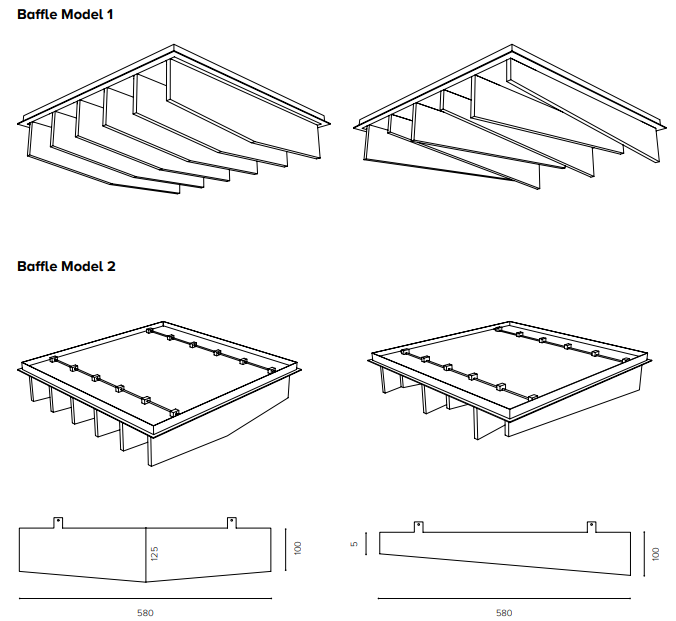 Baffle Model 1

Baffle Model 2

125

100

580

5

100

580